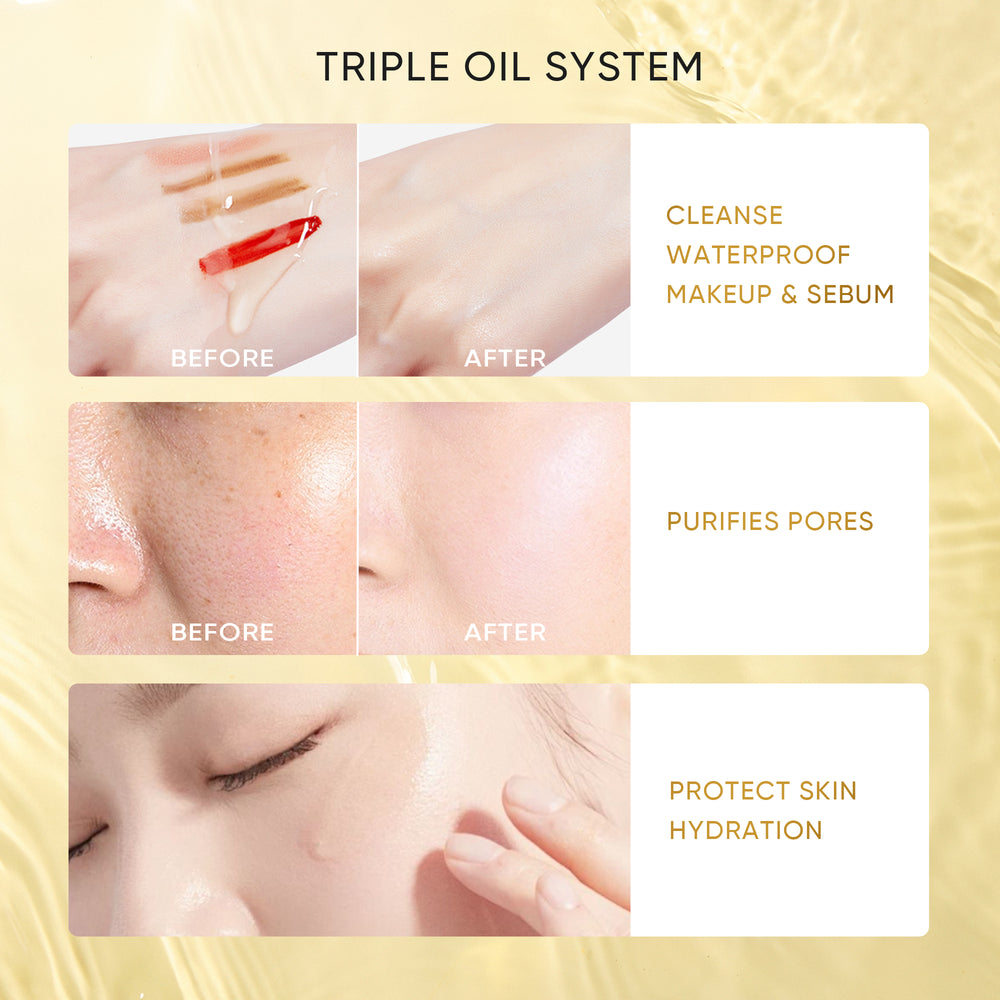 TRIPLE OIL SYSTEM

BEFORE

AFTER

CLEANSE
WATERPROOF
MAKEUP & SEBUM

BEFORE

AFTER

PURIFIES PORES

PROTECT SKIN
HYDRATION